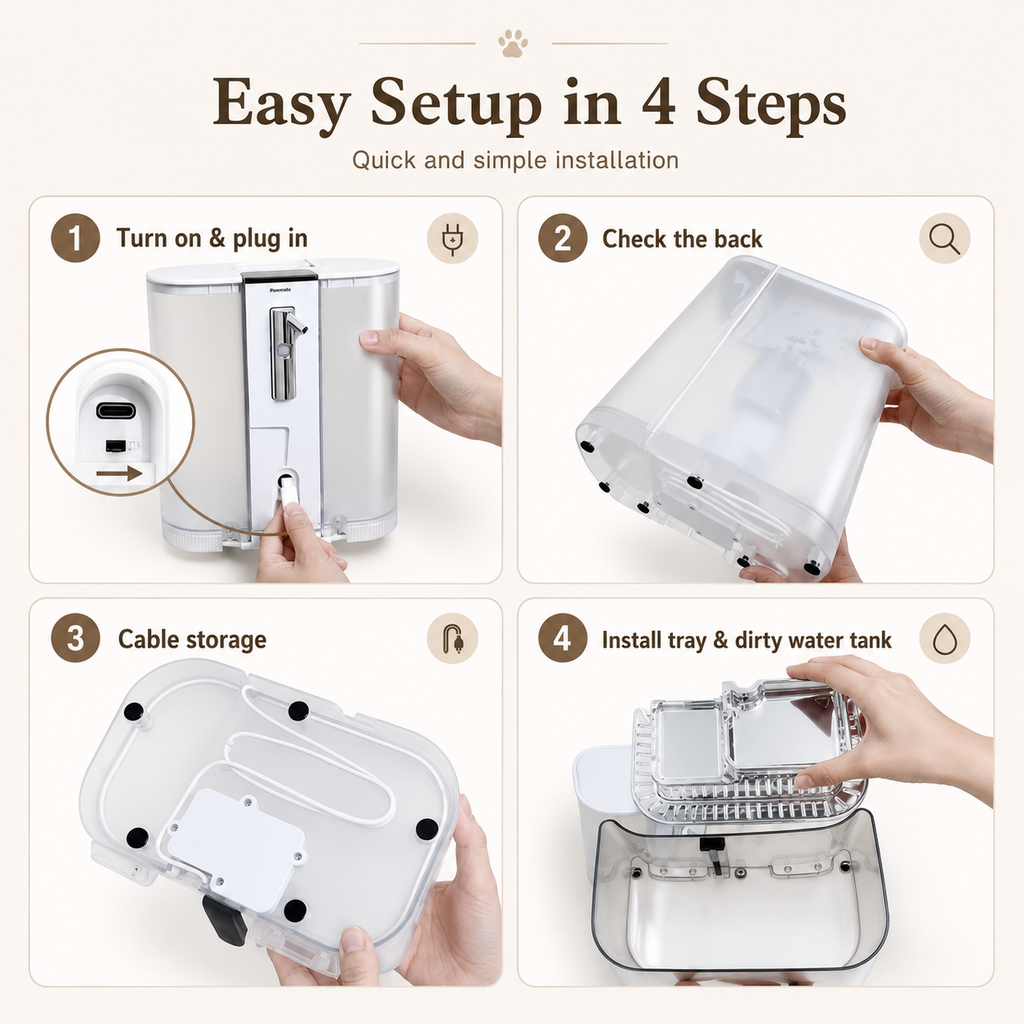 Easy Setup in 4 Steps

Quick and simple installation

1 Turn on & plug in

Pawmate

2 Check the back

3 Cable storage

4 Install tray & dirty water tank